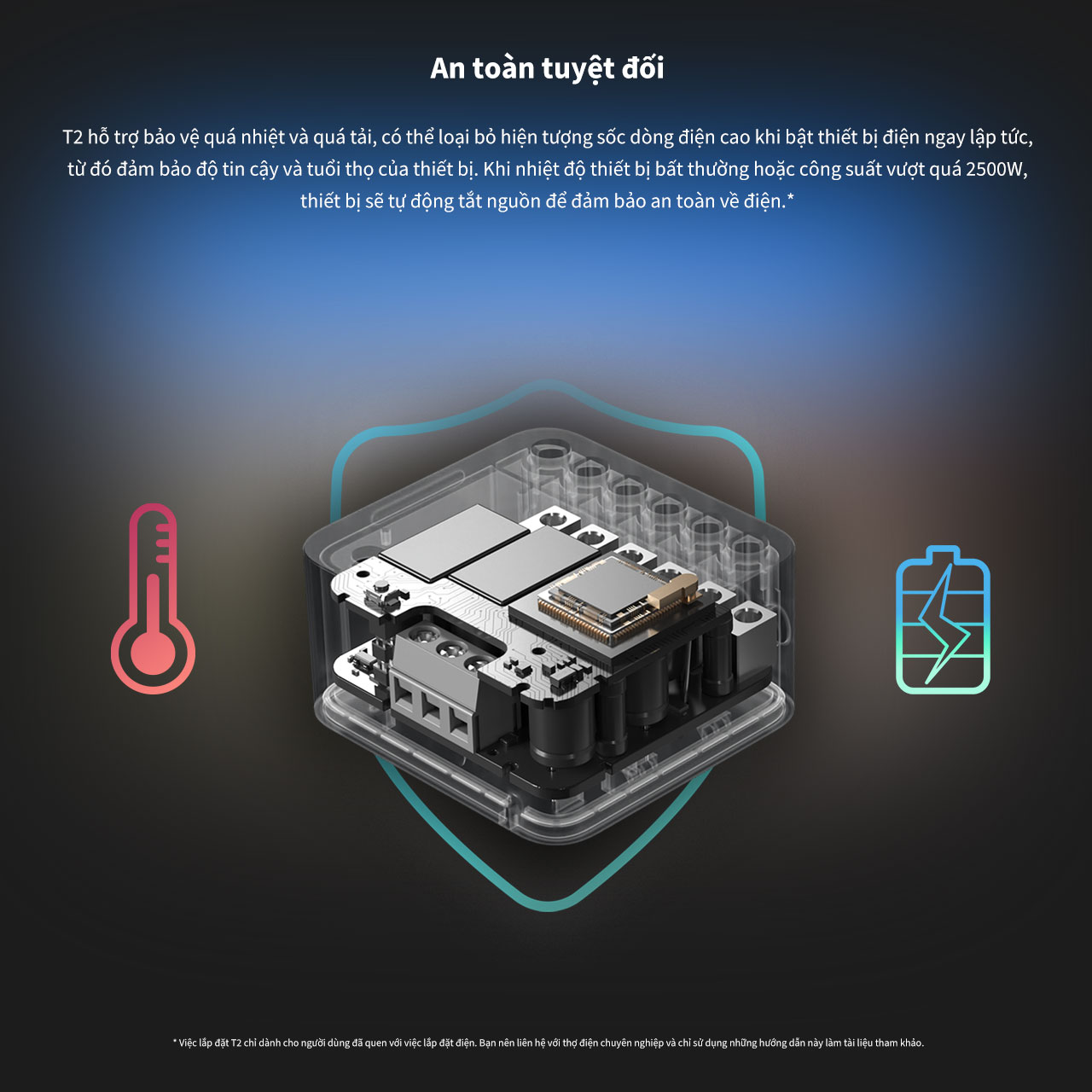 An toàn tuyệt đối

T2 hỗ trợ bảo vệ quá nhiệt và quá tải, có thể loại bỏ hiện tượng sốc dòng điện cao khi bật thiết bị điện ngay lập tức, từ đó đảm bảo độ tin cậy và tuổi thọ của thiết bị. Khi nhiệt độ thiết bị bất thường hoặc công suất vượt quá 2500W, thiết bị sẽ tự động tắt nguồn để đảm bảo an toàn về điện.*

* Việc lắp đặt T2 chỉ dành cho người dùng đã quen với việc lắp đặt điện. Bạn nên liên hệ với thợ điện chuyên nghiệp và chỉ sử dụng những hướng dẫn này làm tài liệu tham khảo.